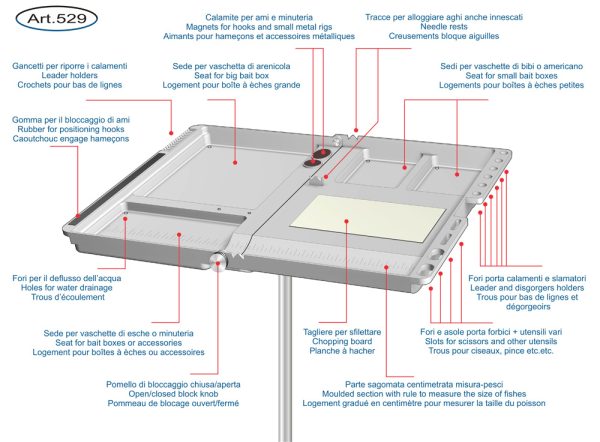 Art.529

Calamite per ami e minuteria
Magnets for hooks and small metal rigs
Aimants pour hameçons et accessoires métalliques

Tracce per alloggiare aghi anche innescati
Needle rests
Creusements bloque aiguilles

Gancetti per riporre i calamenti
Leader holders
Crochets pour bas de lignes

Sede per vaschetta di arenicola
Seat for big bait box
Logement pour boîte à èches grande

Sedi per vaschette di bibi o americano
Seat for small bait boxes
Logements pour boîtes à èches petites

Gomma per il bloccaggio di ami
Rubber for positioning hooks
Caoutchouc engage hameçons

Fori per il deflusso dell'acqua
Holes for water drainage
Trous d'écoulement

Fori porta calamenti e slamatori
Leader and disgorgers holders
Trous pour bas de lignes et dégorgeoirs

Sede per vaschette di esche o minuteria
Seat for bait boxes or accessories
Logement pour boîtes à èches ou accessoires

Tagliere per sfilettare
Chopping board
Planche à hacher

Fori e asole porta forbici + utensili vari
Slots for scissors and other utensils
Trous pour ciseaux, pince etc.etc.

Pomello di bloccaggio chiusa/aperta
Open/closed block knob
Pommeau de blocage ouvert/fermé

Parte sagomata centimetrata misura-pesci
Moulded section with rule to measure the size of fishes
Logement gradué en centimètre pour mesurer la taille du poisson